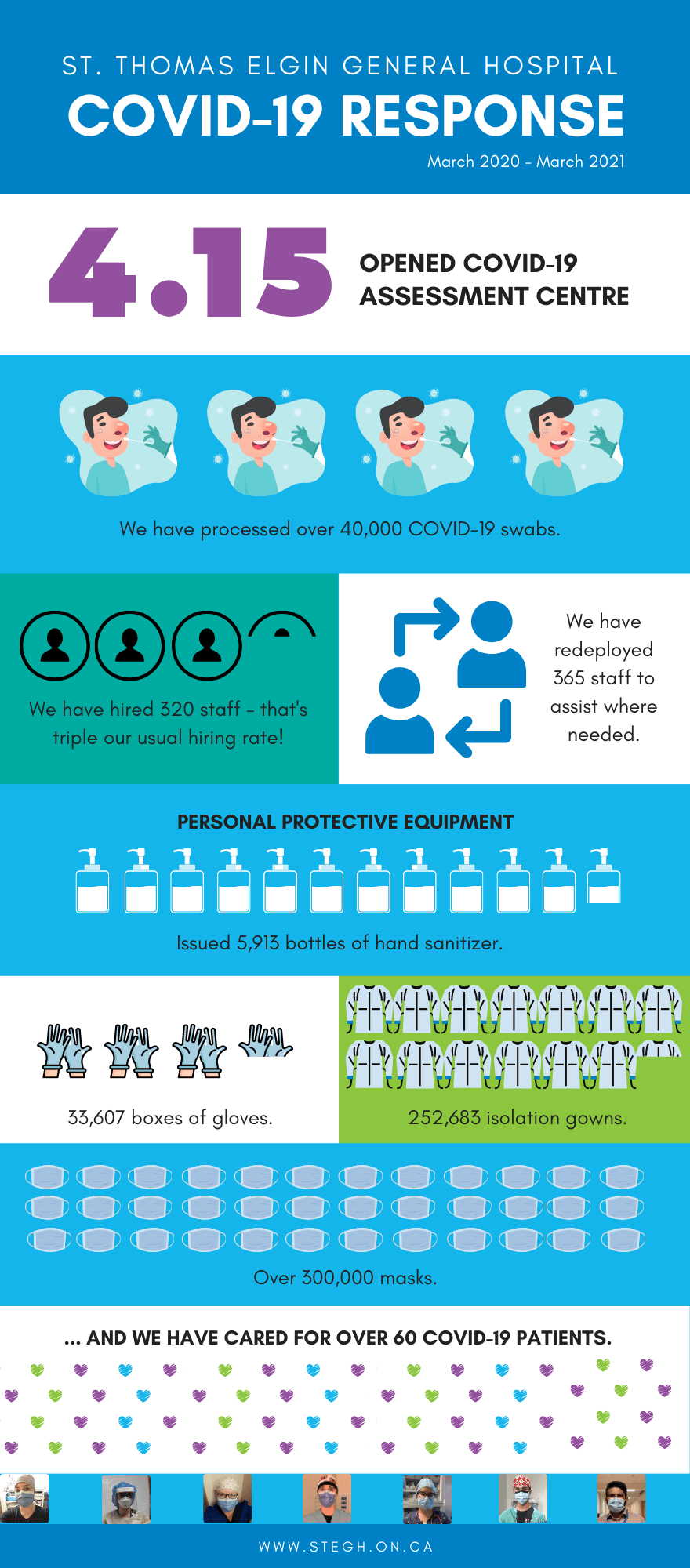 ST. THOMAS ELGIN GENERAL HOSPITAL
COVID-19 RESPONSE
March 2020 - March 2021

4.15 OPENED COVID-19 ASSESSMENT CENTRE

We have processed over 40,000 COVID-19 swabs.

We have hired 320 staff - that's triple our usual hiring rate!

We have redeployed 365 staff to assist where needed.

PERSONAL PROTECTIVE EQUIPMENT

Issued 5,913 bottles of hand sanitizer.

33,607 boxes of gloves.

252,683 isolation gowns.

Over 300,000 masks.

... AND WE HAVE CARED FOR OVER 60 COVID-19 PATIENTS.

WWW.STEGH.ON.CA